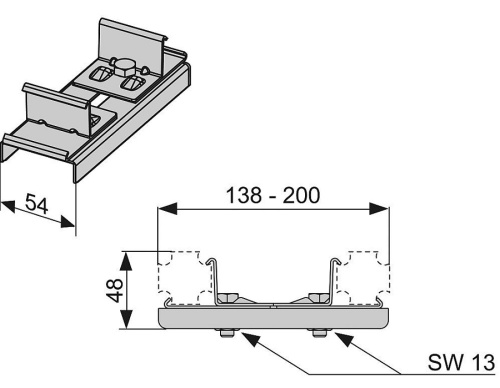 54

138 - 200

48

SW 13